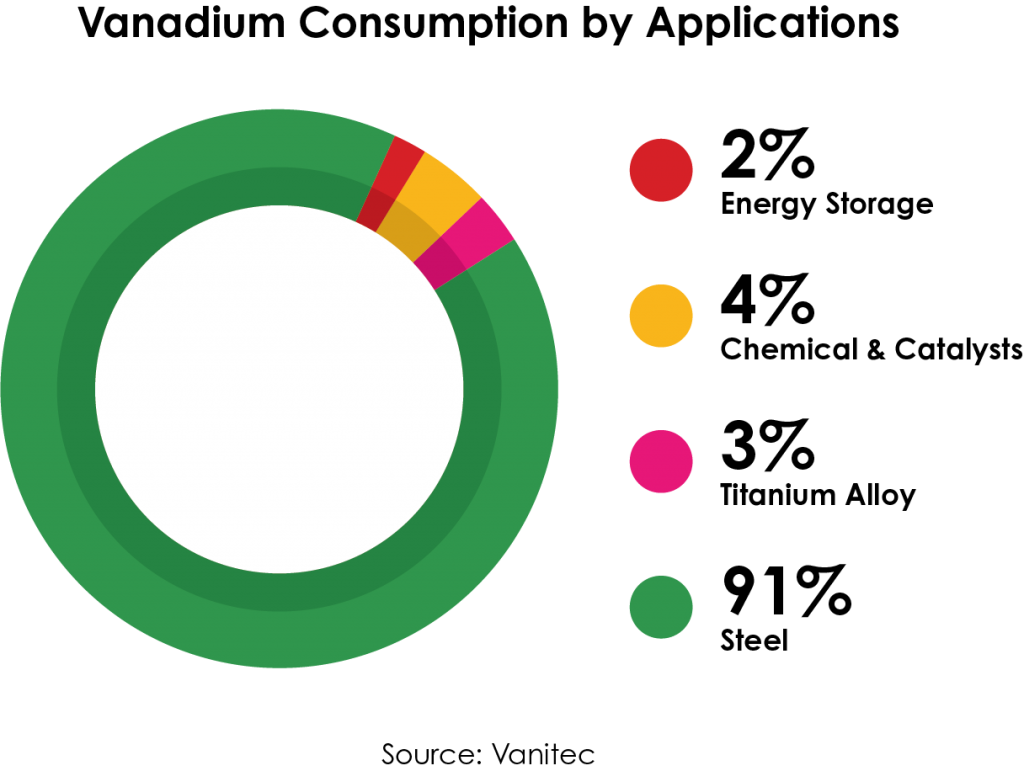 Vanadium Consumption by Applications

2%
Energy Storage

4%
Chemical & Catalysts

3%
Titanium Alloy

91%
Steel

Source: Vanitec